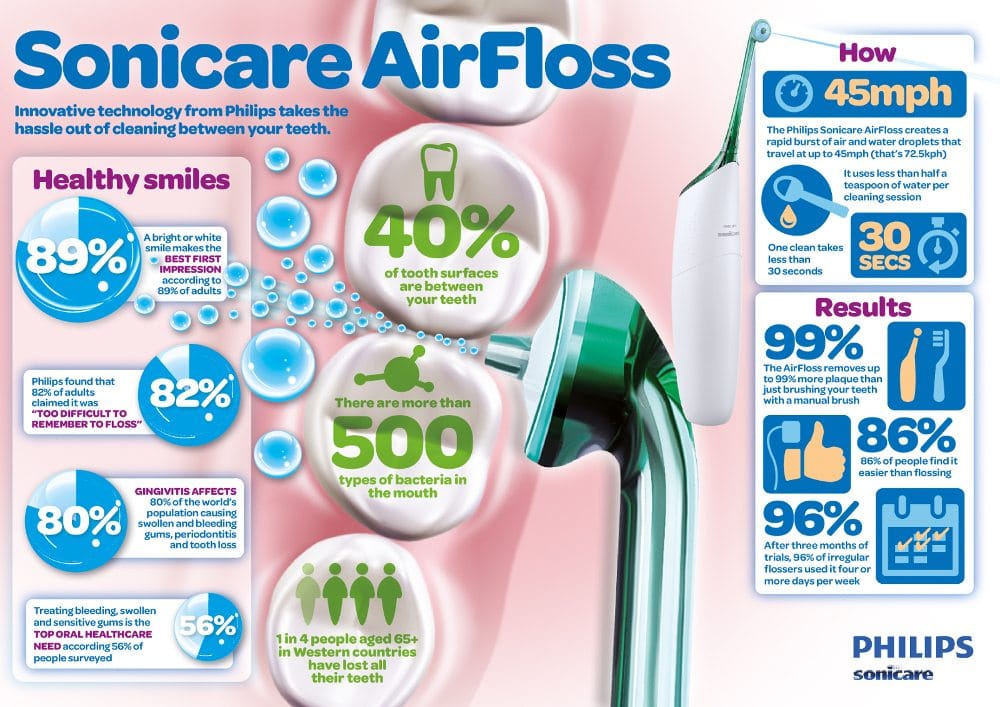 Sonicare AirFloss

Innovative technology from Philips takes the hassle out of cleaning between your teeth.

Healthy smiles

89%

A bright or white smile makes the BEST FIRST IMPRESSION according to 89% of adults

Philips found that 82% of adults claimed it was "TOO DIFFICULT TO REMEMBER TO FLOSS"

82%

80%

GINGIVITIS AFFECTS 80% of the world's population causing swollen and bleeding gums, periodontitis and tooth loss

Treating bleeding, swollen and sensitive gums is the TOP ORAL HEALTHCARE NEED according 56% of people surveyed

56%

40%

of tooth surfaces are between your teeth

There are more than

500

types of bacteria in the mouth

1 in 4 people aged 65+ in Western countries have lost all their teeth

How

45mph

The Philips Sonicare AirFloss creates a rapid burst of air and water droplets that travel at up to 45mph (that's 72.5kph)

It uses less than half a teaspoon of water per cleaning session

One clean takes less than 30 seconds

30 SECS

Results

99%

The AirFloss removes up to 99% more plaque than just brushing your teeth with a manual brush

86%

86% of people find it easier than flossing

96%

After three months of trials, 96% of irregular flossers used it four or more days per week

PHILIPS
sonicare